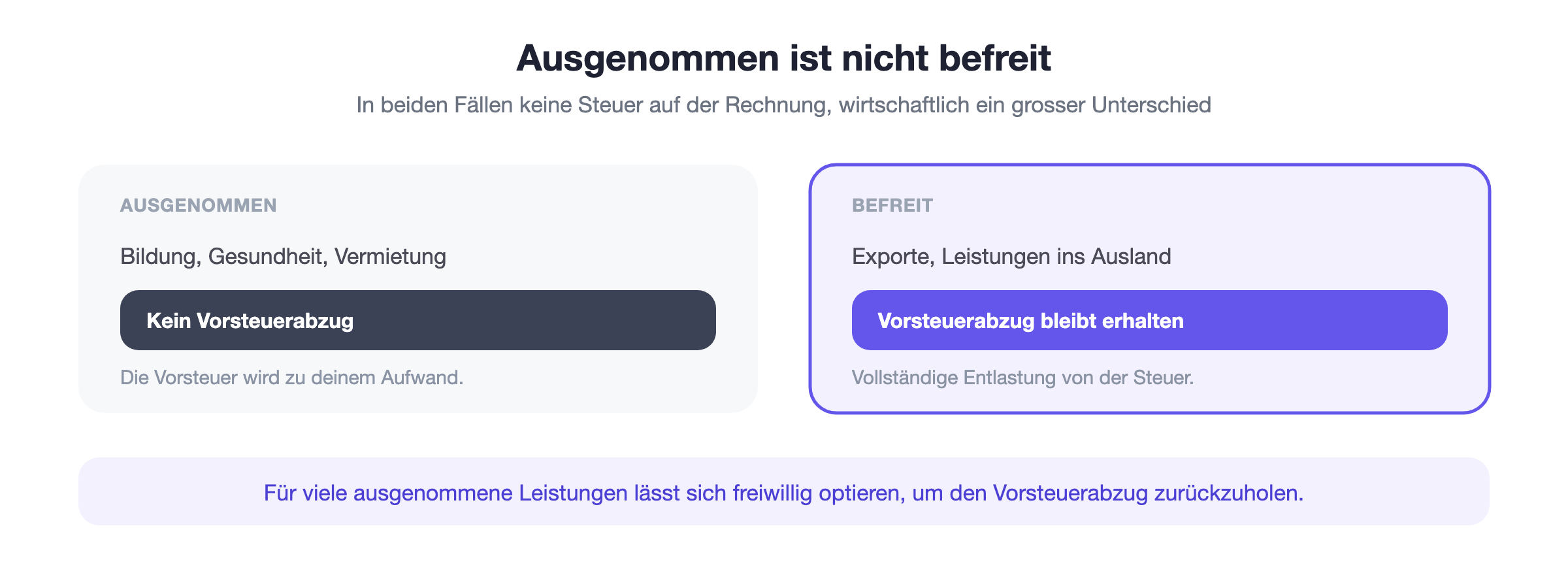 Ausgenommen ist nicht befreit

In beiden Fällen keine Steuer auf der Rechnung, wirtschaftlich ein grosser Unterschied

AUSGENOMMEN

Bildung, Gesundheit, Vermietung

Kein Vorsteuerabzug

Die Vorsteuer wird zu deinem Aufwand.

BEFREIT

Exporte, Leistungen ins Ausland

Vorsteuerabzug bleibt erhalten

Vollständige Entlastung von der Steuer.

Für viele ausgenommene Leistungen lässt sich freiwillig optieren, um den Vorsteuerabzug zurückzuholen.